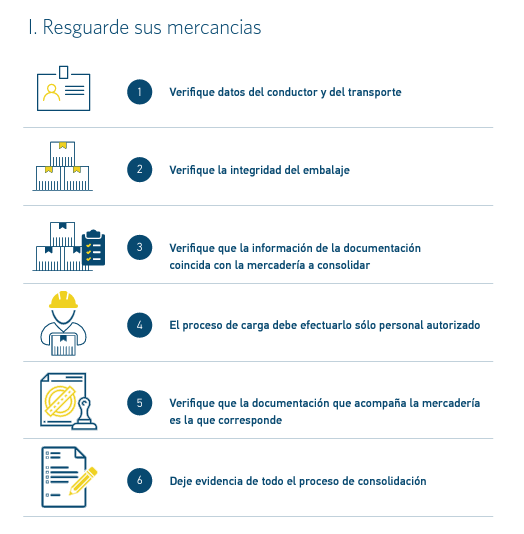 I. Resguarde sus mercancias

1 Verifique datos del conductor y del transporte

2 Verifique la integridad del embalaje

3 Verifique que la información de la documentación coincida con la mercadería a consolidar

4 El proceso de carga debe efectuarlo sólo personal autorizado

5 Verifique que la documentación que acompaña la mercadería es la que corresponde

6 Deje evidencia de todo el proceso de consolidación